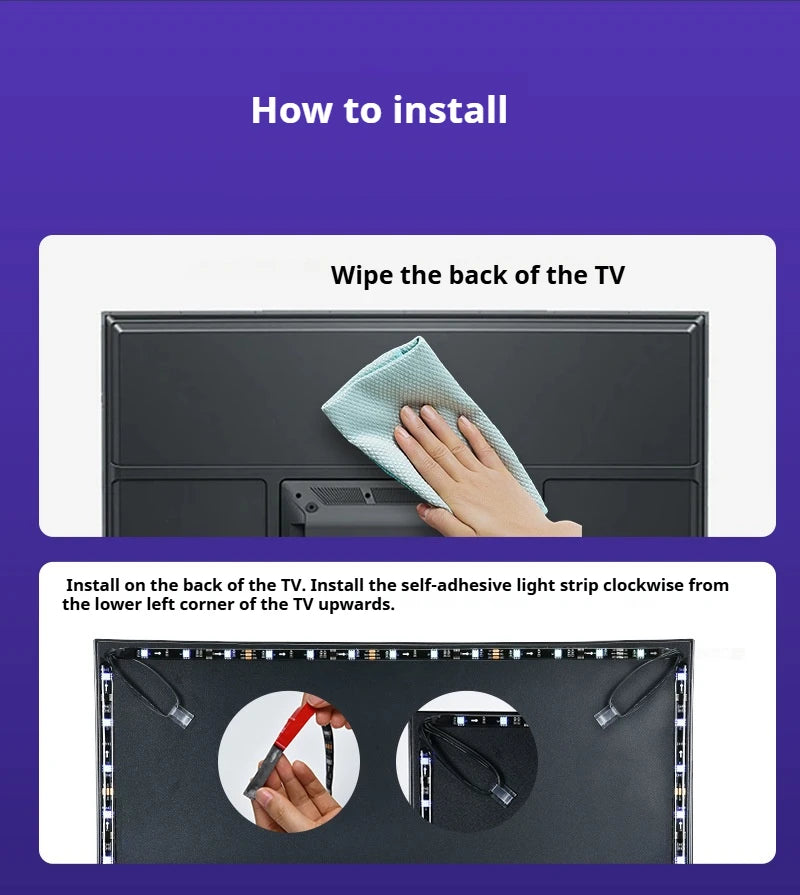 How to install

Wipe the back of the TV

Install on the back of the TV. Install the self-adhesive light strip clockwise from the lower left corner of the TV upwards.